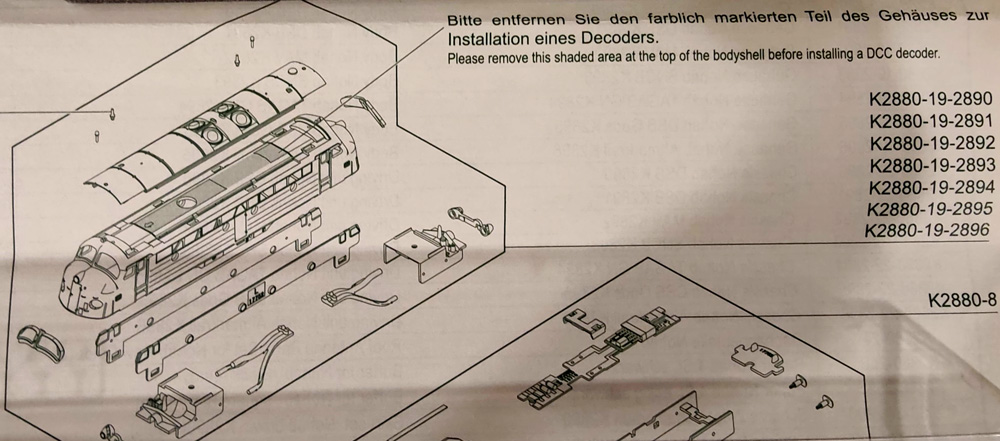 Bitte entfernen Sie den farblich markierten Teil des Gehäuses zur Installation eines Decoders.
Please remove this shaded area at the top of the bodyshell before installing a DCC decoder.

K2880-19-2890
K2880-19-2891
K2880-19-2892
K2880-19-2893
K2880-19-2894
K2880-19-2895
K2880-19-2896

K2880-8